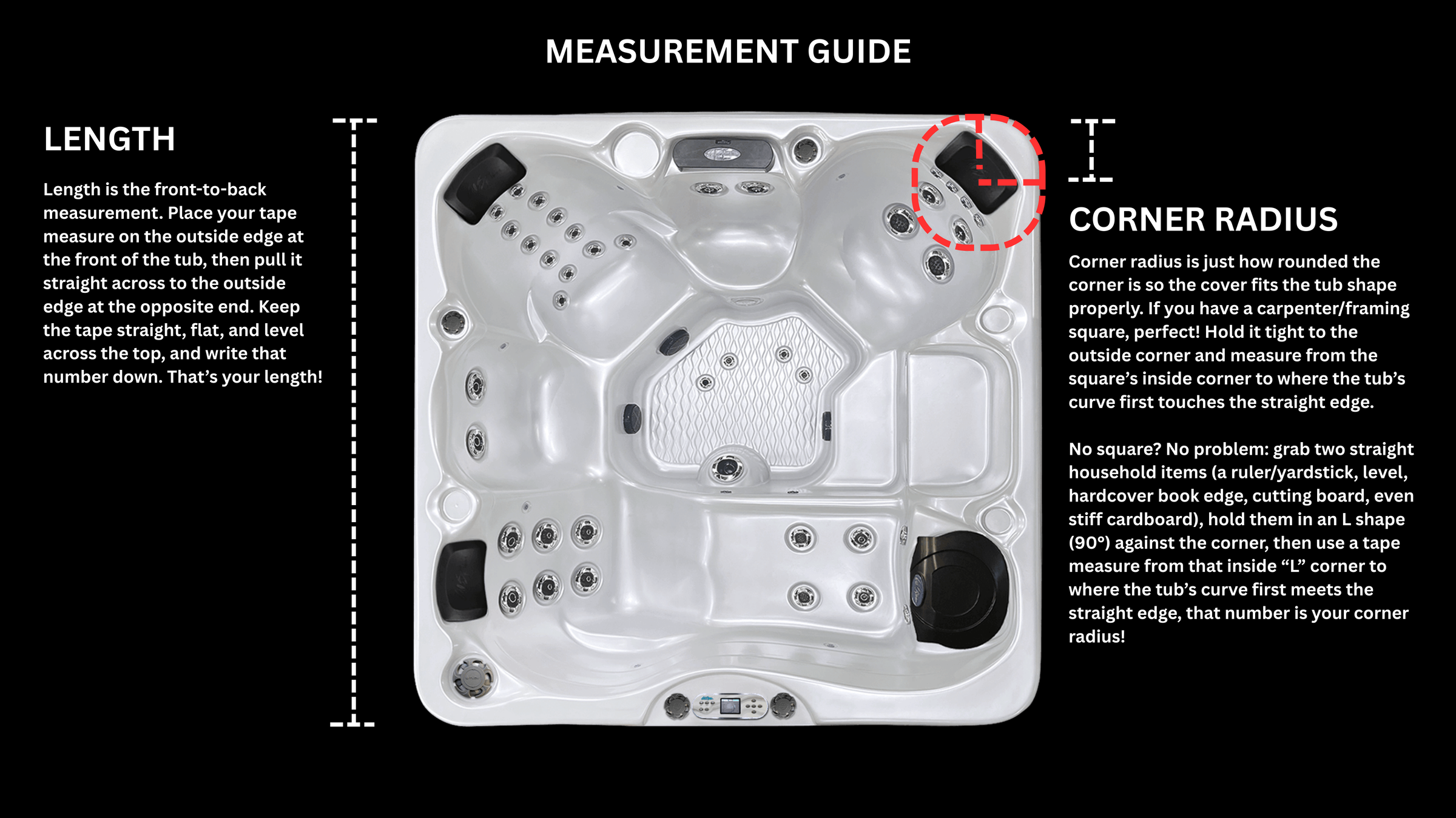 MEASUREMENT GUIDE

LENGTH

Length is the front-to-back measurement. Place your tape measure on the outside edge at the front of the tub, then pull it straight across to the outside edge at the opposite end. Keep the tape straight, flat, and level across the top, and write that number down. That's your length!

CORNER RADIUS

Corner radius is just how rounded the corner is so the cover fits the tub shape properly. If you have a carpenter/framing square, perfect! Hold it tight to the outside corner and measure from the square's inside corner to where the tub's curve first touches the straight edge.

No square? No problem: grab two straight household items (a ruler/yardstick, level, hardcover book edge, cutting board, even stiff cardboard), hold them in an L shape (90°) against the corner, then use a tape measure from that inside "L" corner to where the tub's curve first meets the straight edge, that number is your corner radius!